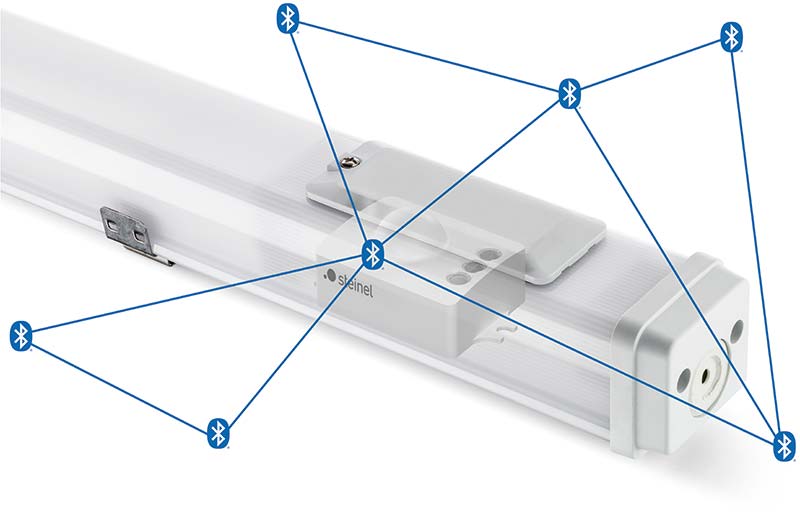 steinel