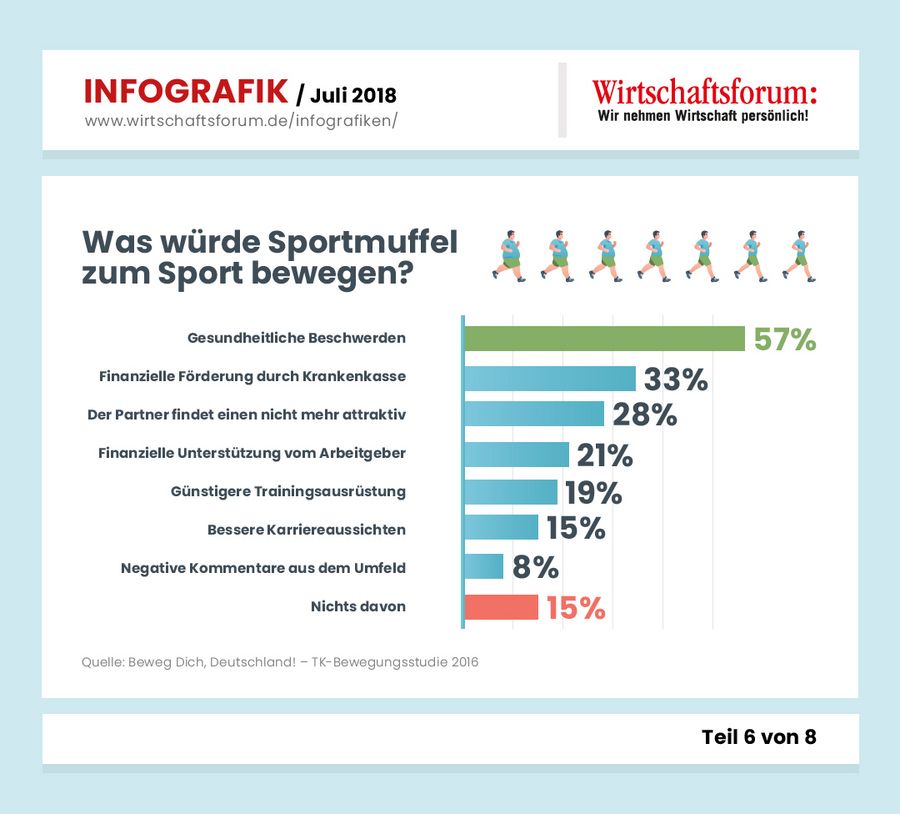 INFOGRAFIK / Juli 2018
www.wirtschaftsforum.de/infografiken/

Wirtschaftsforum:
Wir nehmen Wirtschaft persönlich!

Was würde Sportmuffel zum Sport bewegen?

Gesundheitliche Beschwerden 57%
Finanzielle Förderung durch Krankenkasse 33%
Der Partner findet einen nicht mehr attraktiv 28%
Finanzielle Unterstützung vom Arbeitgeber 21%
Günstigere Trainingsausrüstung 19%
Bessere Karriereaussichten 15%
Negative Kommentare aus dem Umfeld 8%
Nichts davon 15%

Quelle: Beweg Dich, Deutschland! – TK-Bewegungsstudie 2016

Teil 6 von 8