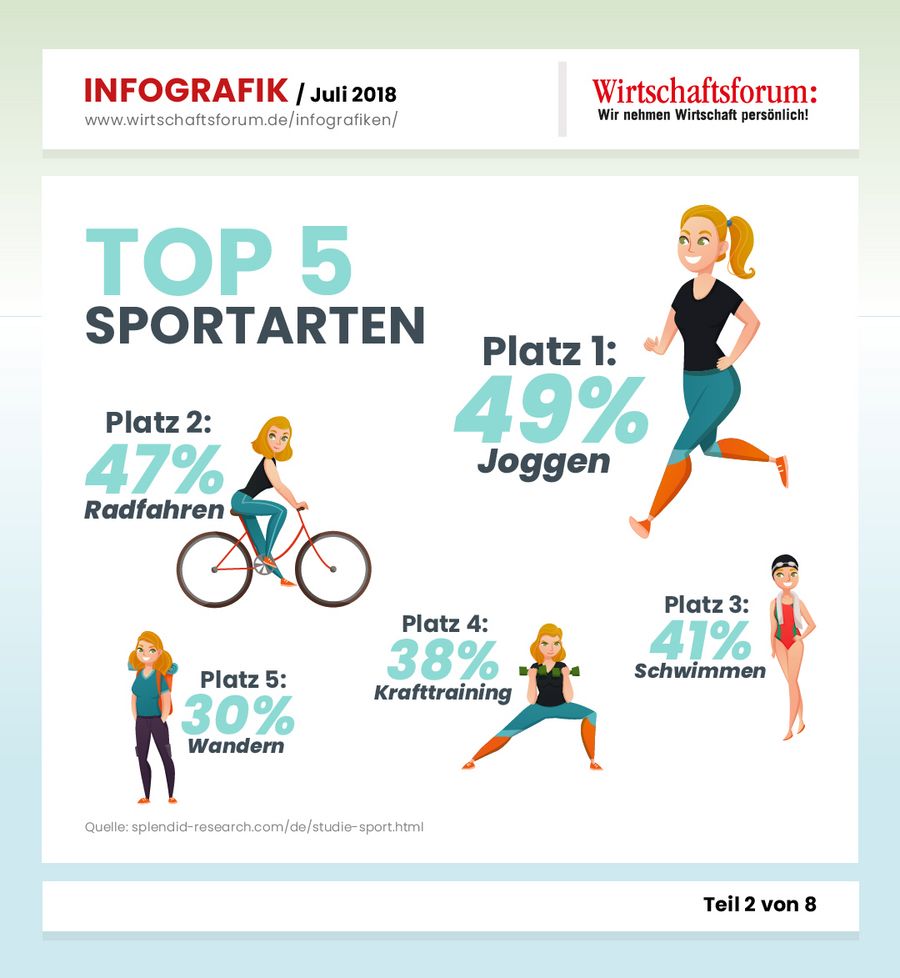 INFOGRAFIK / Juli 2018
www.wirtschaftsforum.de/infografiken/

Wirtschaftsforum:
Wir nehmen Wirtschaft persönlich!

TOP 5
SPORTARTEN

Platz 1:
49%
Joggen

Platz 2:
47%
Radfahren

Platz 3:
41%
Schwimmen

Platz 4:
38%
Krafttraining

Platz 5:
30%
Wandern

Quelle: splendid-research.com/de/studie-sport.html

Teil 2 von 8