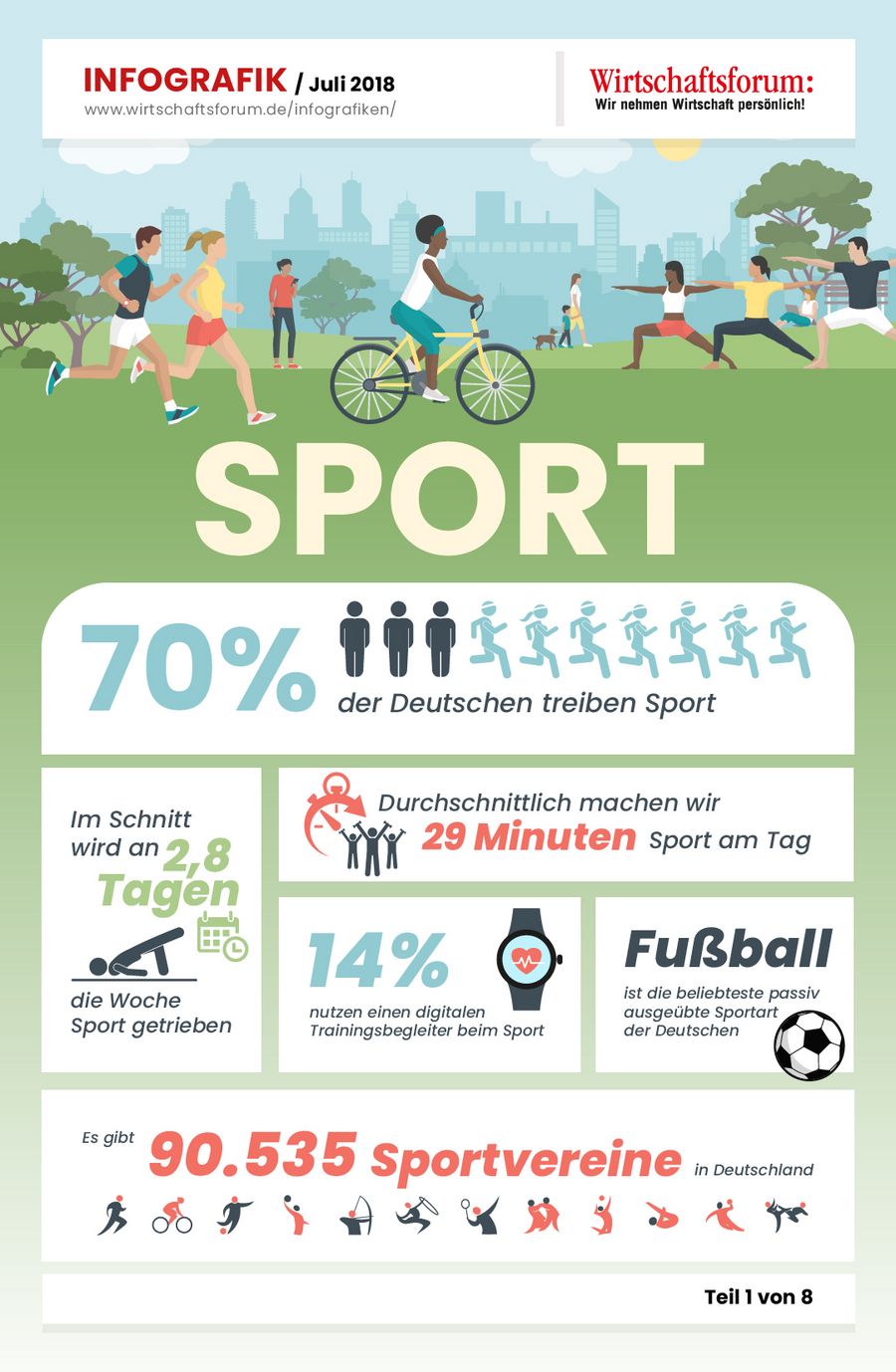 INFOGRAFIK / Juli 2018
www.wirtschaftsforum.de/infografiken/

Wirtschaftsforum:
Wir nehmen Wirtschaft persönlich!

SPORT

70% der Deutschen treiben Sport

Im Schnitt wird an 2,8 Tagen die Woche Sport getrieben

Durchschnittlich machen wir 29 Minuten Sport am Tag

14% nutzen einen digitalen Trainingsbegleiter beim Sport

Fußball ist die beliebteste passiv ausgeübte Sportart der Deutschen

Es gibt 90.535 Sportvereine in Deutschland

Teil 1 von 8